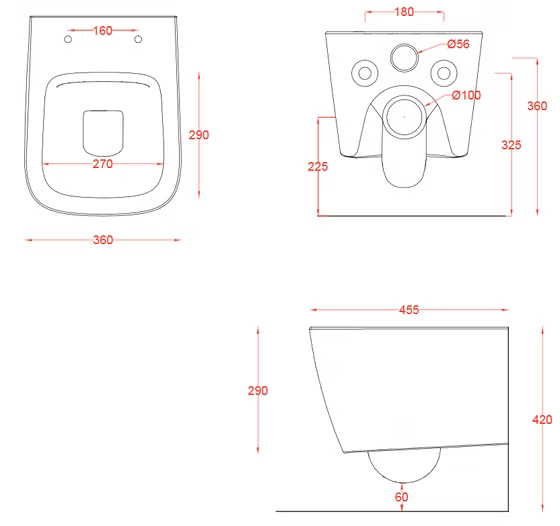 160
290
270
360
180
Ø56
Ø100
360
325
225
455
290
420
60